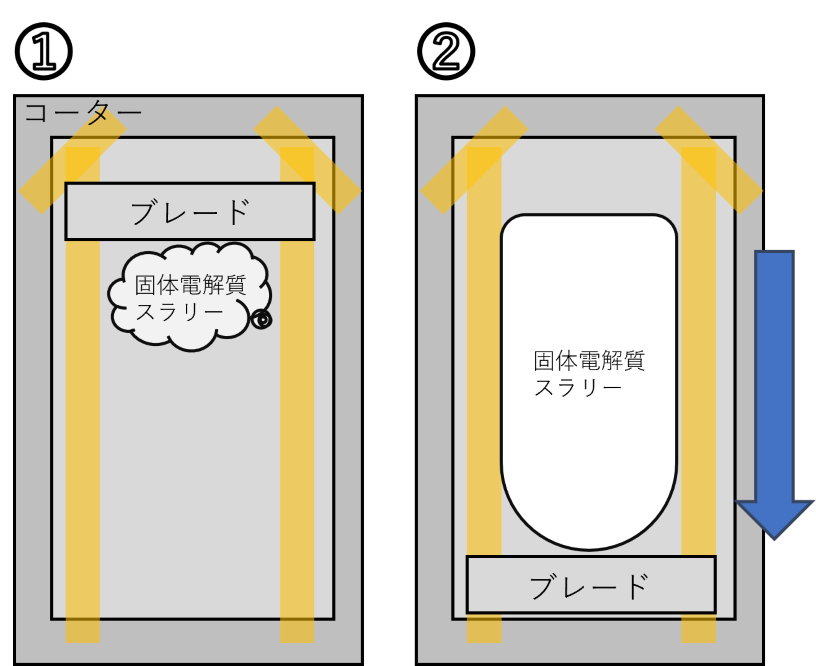 ①

コーター

ブレード

固体電解質
スラリー

②

固体電解質
スラリー

ブレード